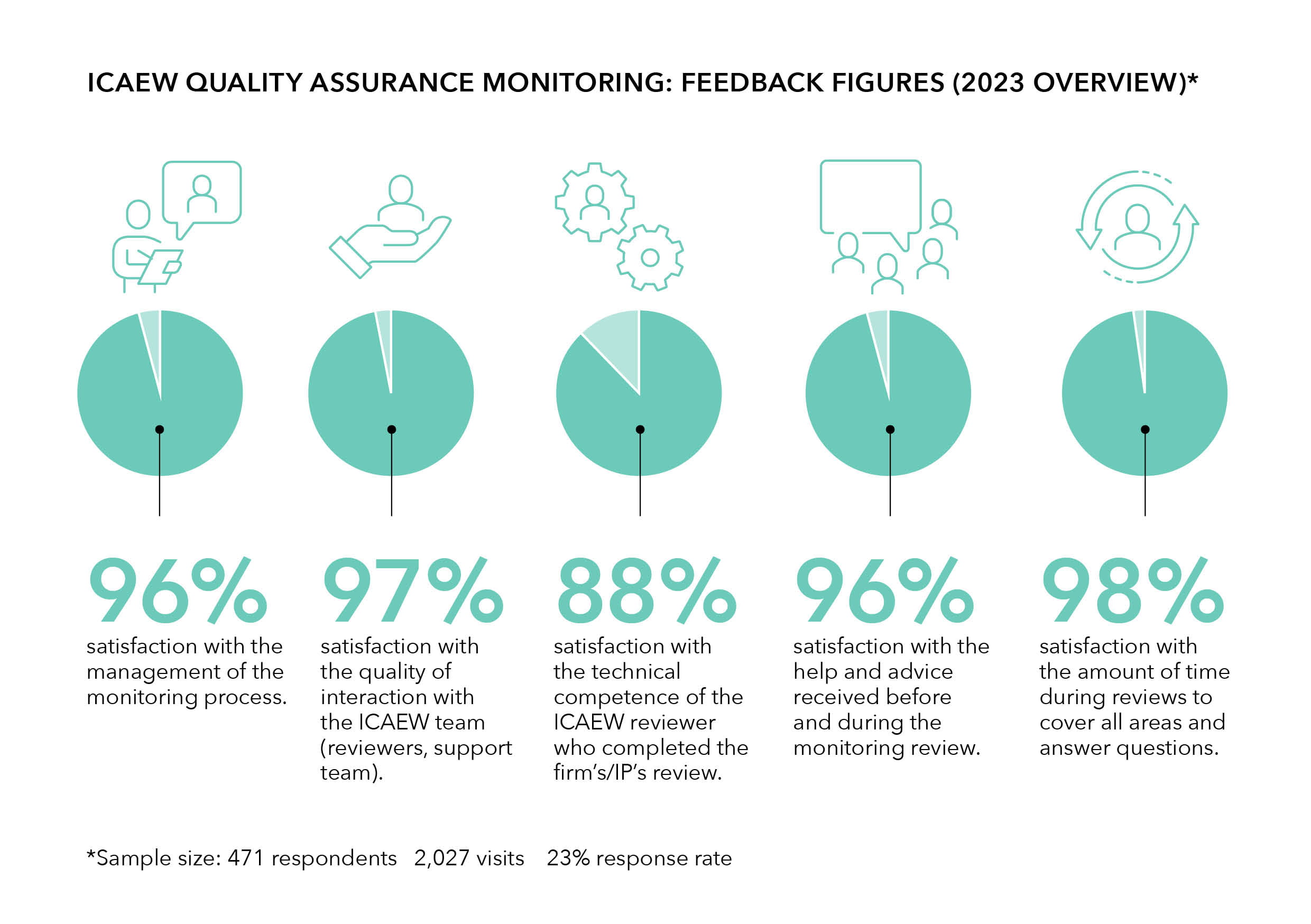 ICAEW QUALITY ASSURANCE MONITORING: FEEDBACK FIGURES (2023 OVERVIEW)*

96%
satisfaction with the management of the monitoring process.

97%
satisfaction with the quality of interaction with the ICAEW team (reviewers, support team).

88%
satisfaction with the technical competence of the ICAEW reviewer who completed the firm's/IP's review.

96%
satisfaction with the help and advice received before and during the monitoring review.

98%
satisfaction with the amount of time during reviews to cover all areas and answer questions.

*Sample size: 471 respondents 2,027 visits 23% response rate